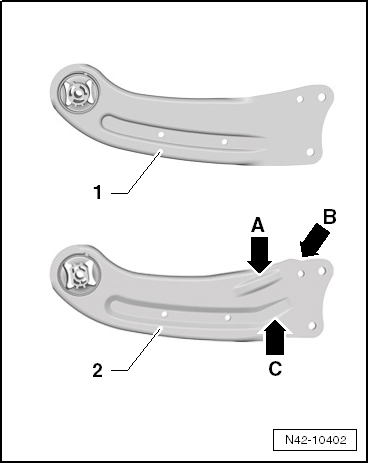 1

A

B

2

C

N42-10402