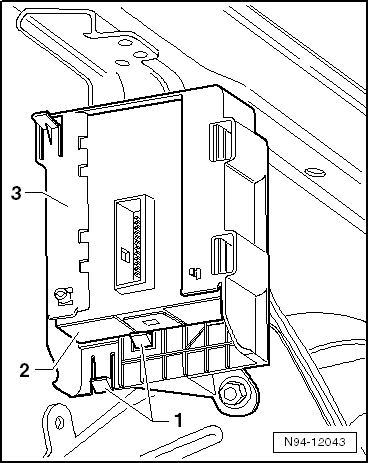 3
2
1
N94-12043