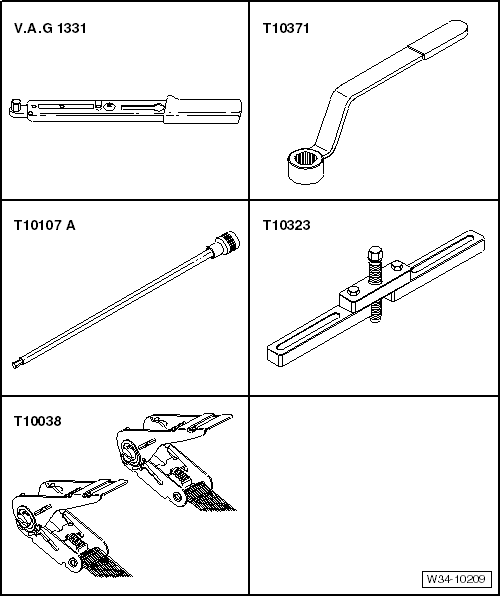 V.A.G 1331

T10371

T10107 A

T10323

T10038

W34-10209