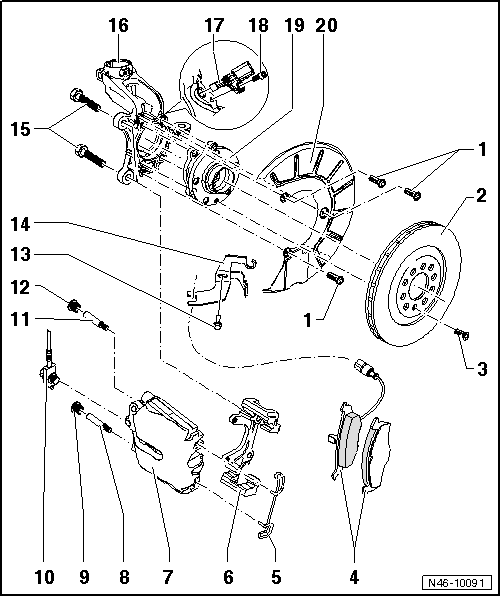 16 17 18 19 20

15

1

2

14

13

12

11

1

3

10 9 8 7 6 5 4

N46-10091