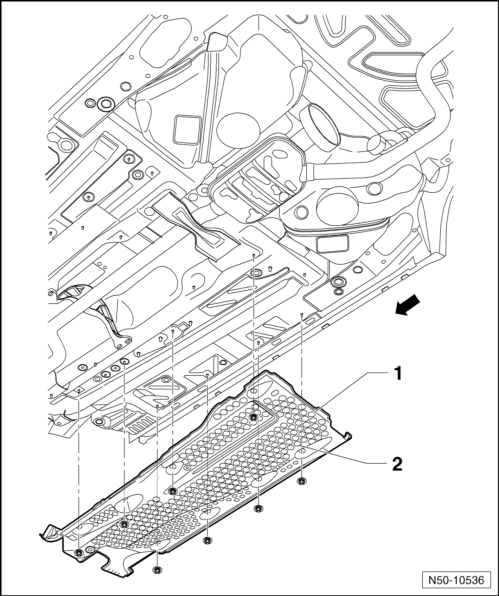 1
2
N50-10536