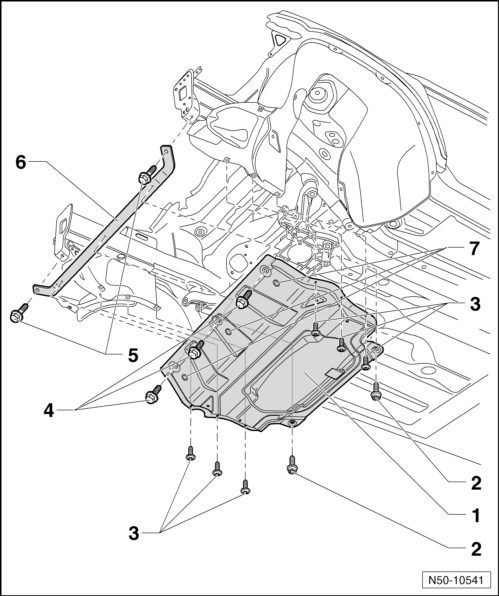 6
7
3
5
4
2
1
3
2
N50-10541