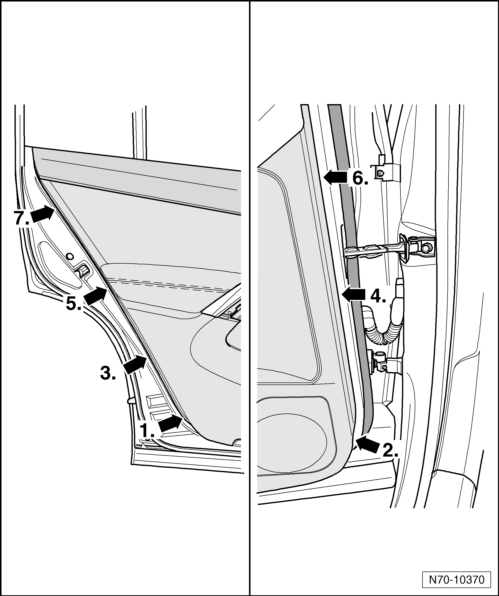 7.
5.
3.
1.
6.
4.
2.
N70-10370