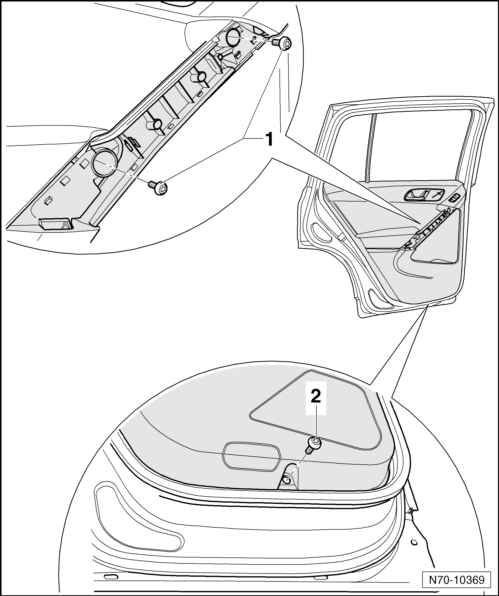 1

2

N70-10369