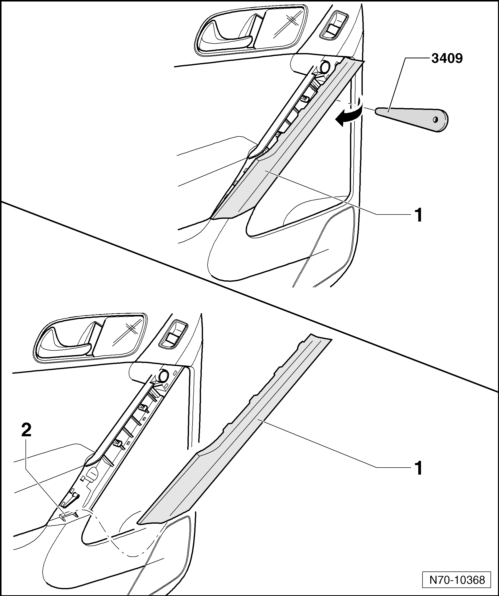 3409

1

2

1

N70-10368