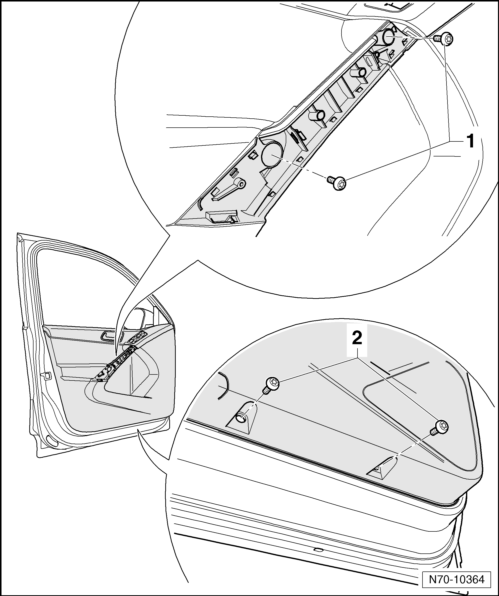 1

2

N70-10364