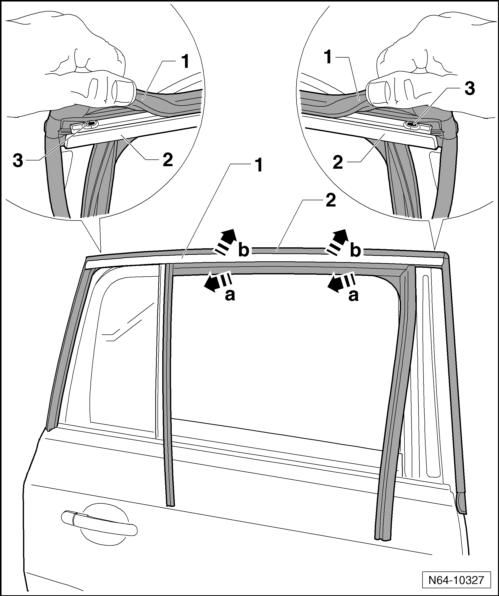 1
3
2
1
3
2
1
2
b
b
a
a
N64-10327