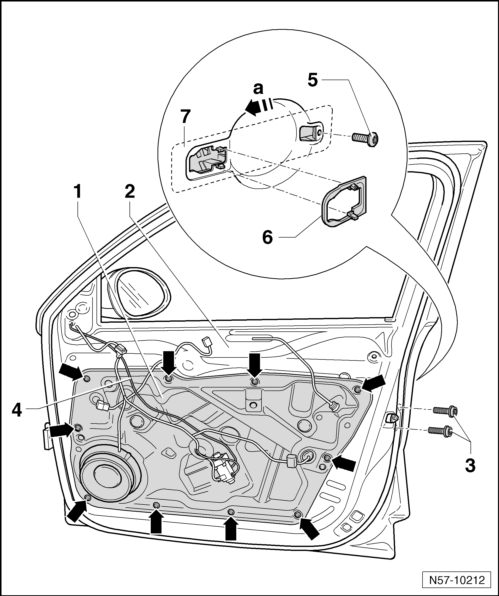 a
5
7
6
1
2
4
3
N57-10212