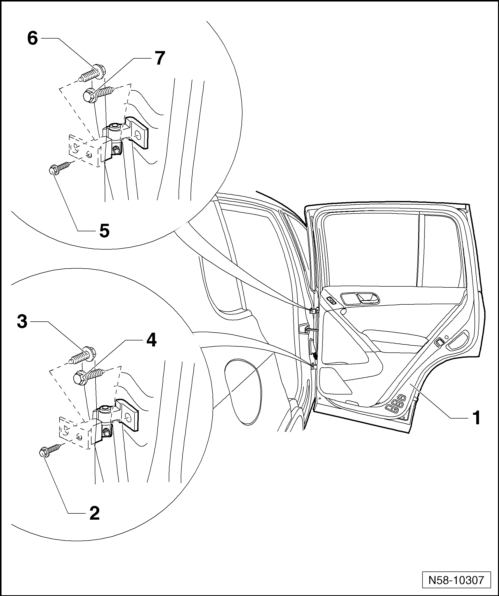 6
7
5
3
4
2
1
N58-10307