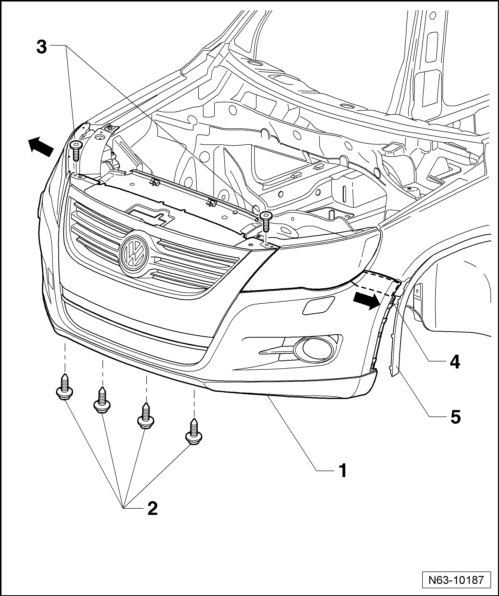 3

4

5

1

2

N63-10187