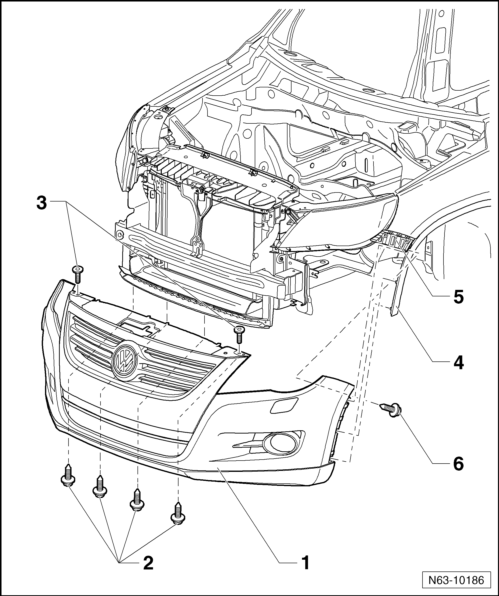 3
5
4
6
2
1
N63-10186