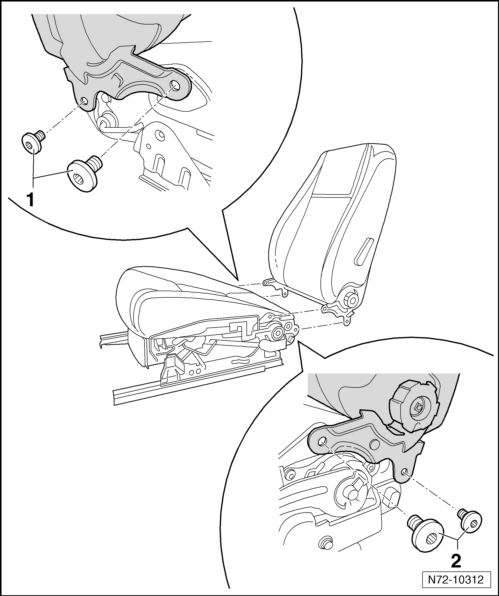 1

2

N72-10312