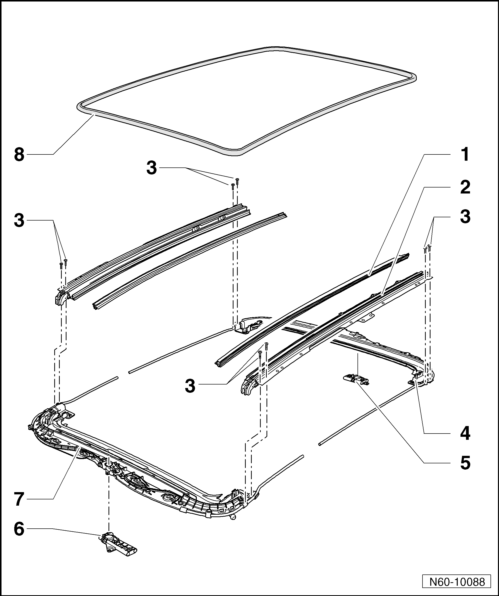 8
3
3
1
2
3
3
4
5
7
6
N60-10088