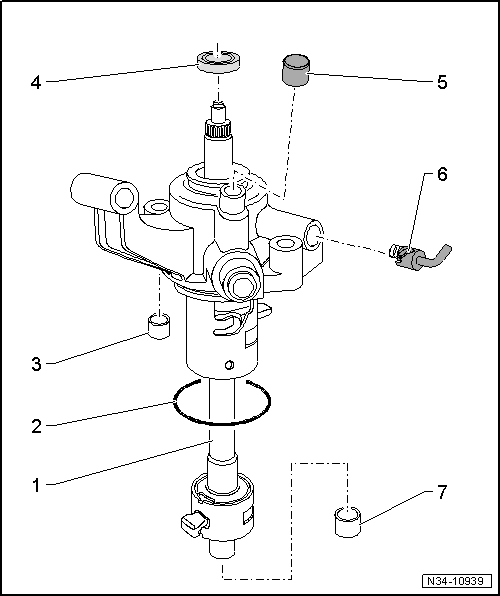 4
5
6
3
2
1
7
N34-10939