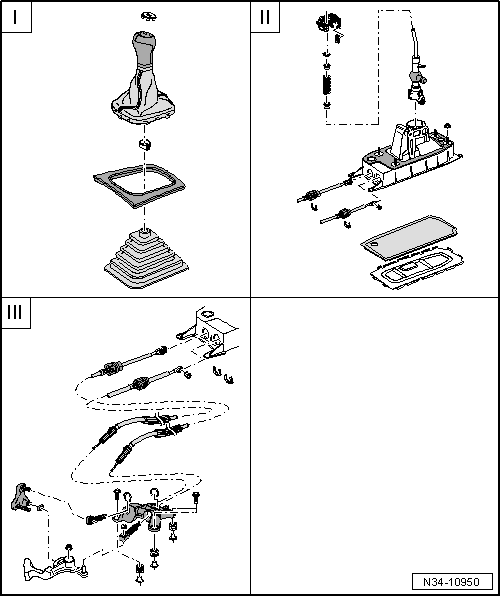 I

II

III

N34-10950