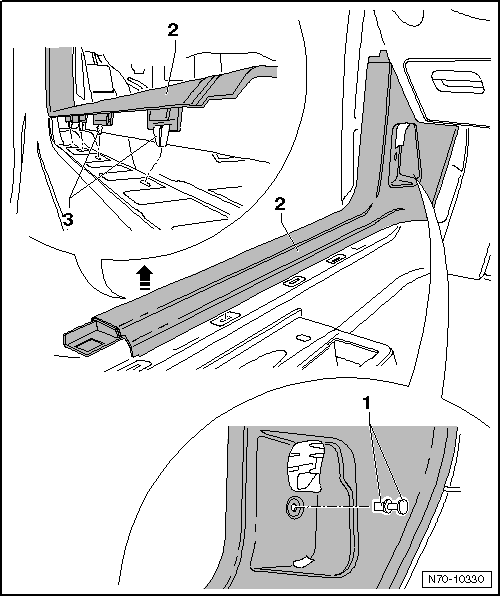 2

3

2

1

N70-10330