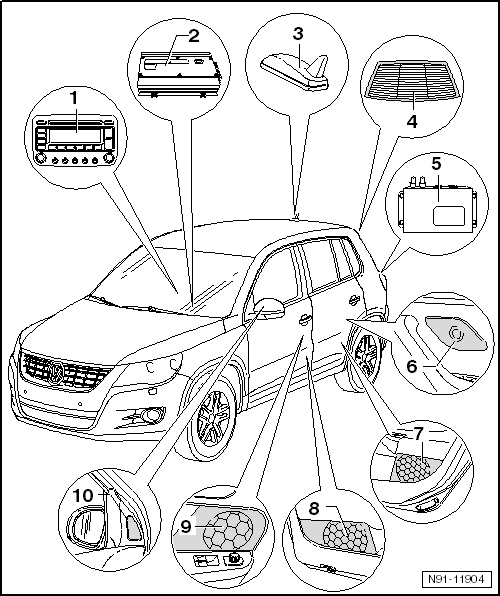 1
2
3
4
5
6
7
8
9
10
N91-11904