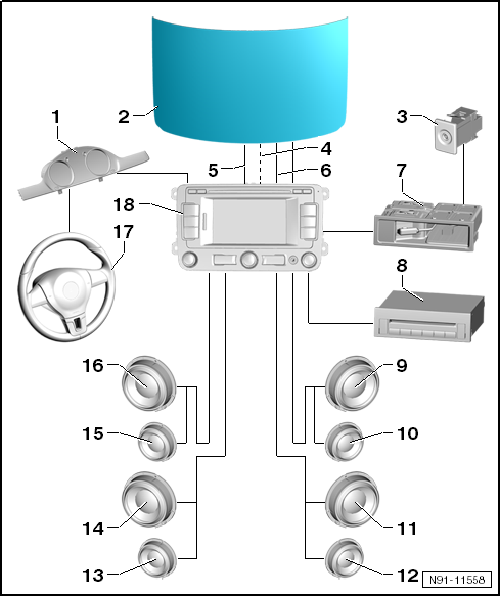 1
2
3
4
5
6
7
18
17
8
16
9
15
10
14
11
13
12
N91-11558