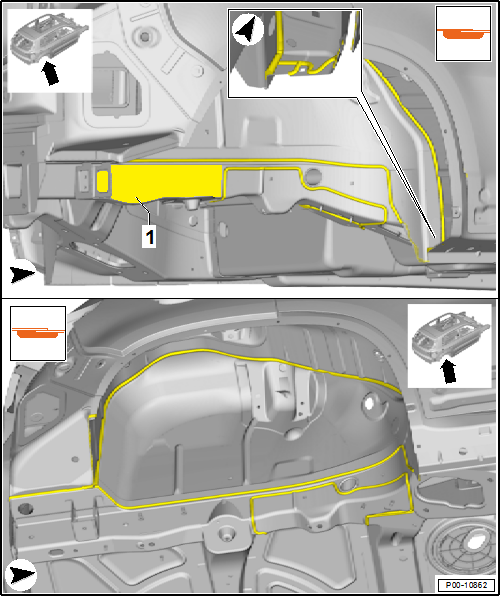 1

P00-10862