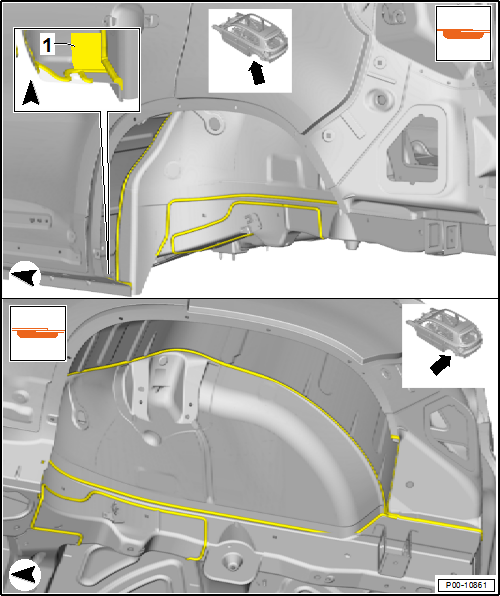 1

P00-10861