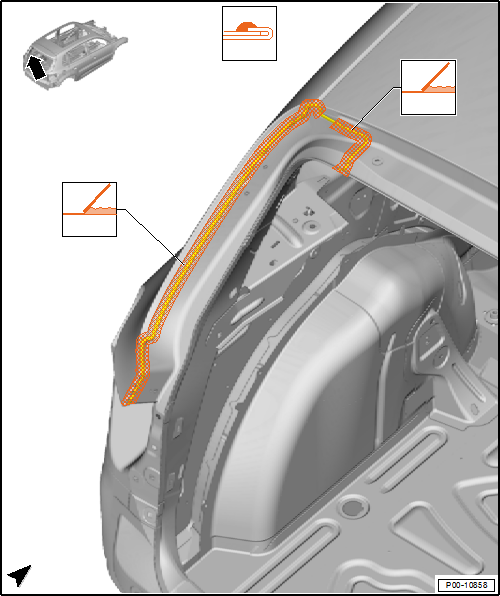 P00-10858