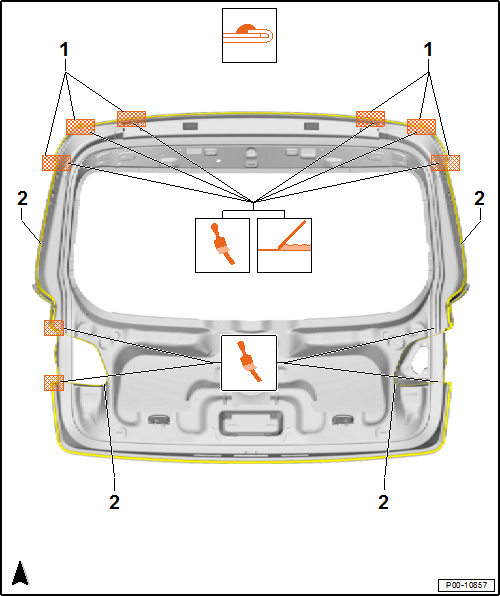 1
1
2
2
2
2
P00-10857