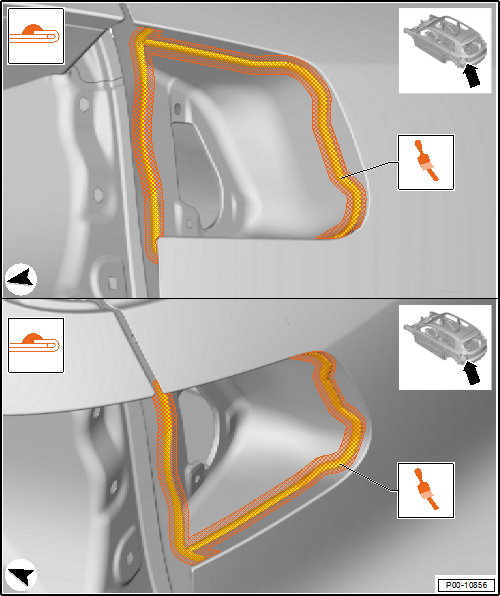 P00-10856