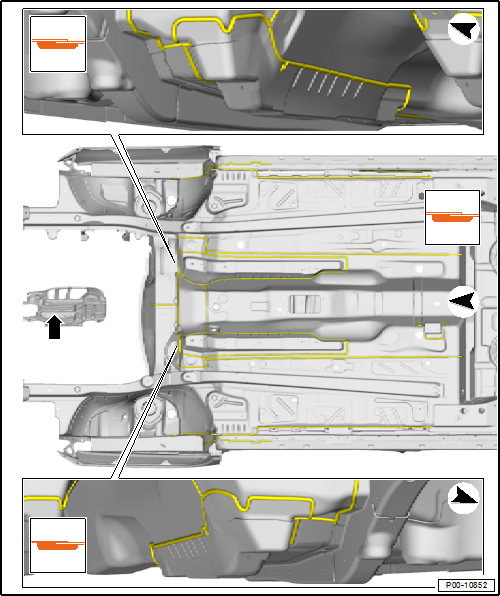 P00-10852