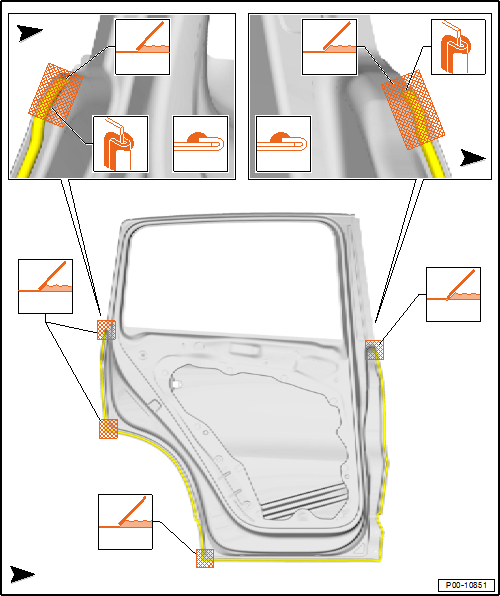 P00-10851