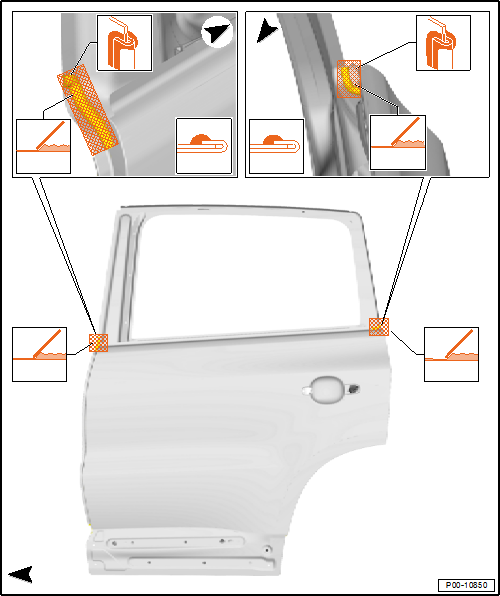 P00-10850