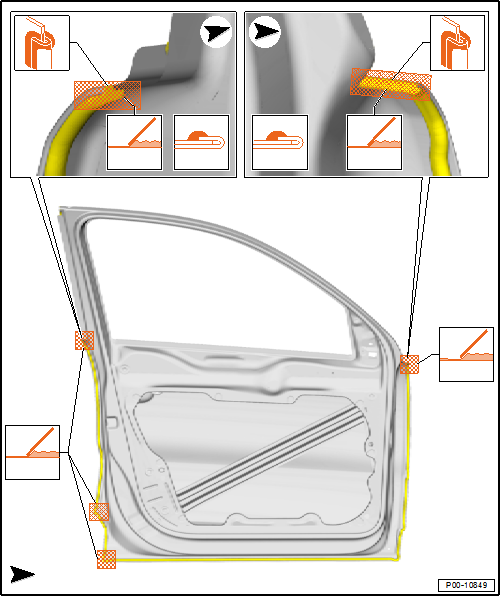 P00-10849