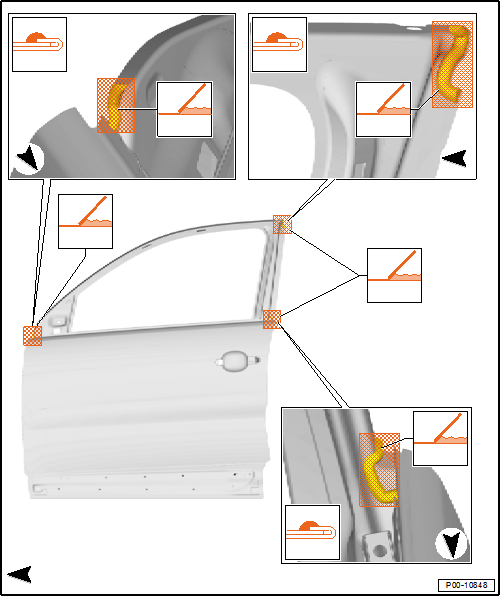 P00-10848