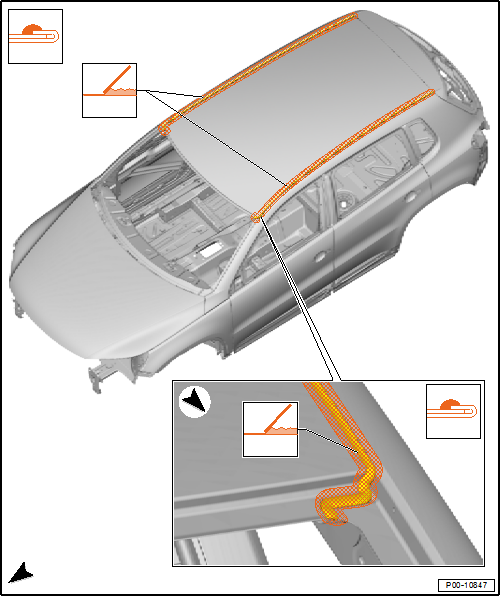 P00-10847