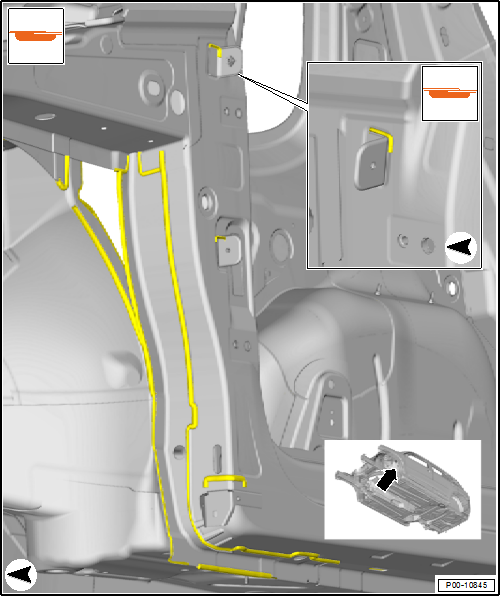 P00-10845