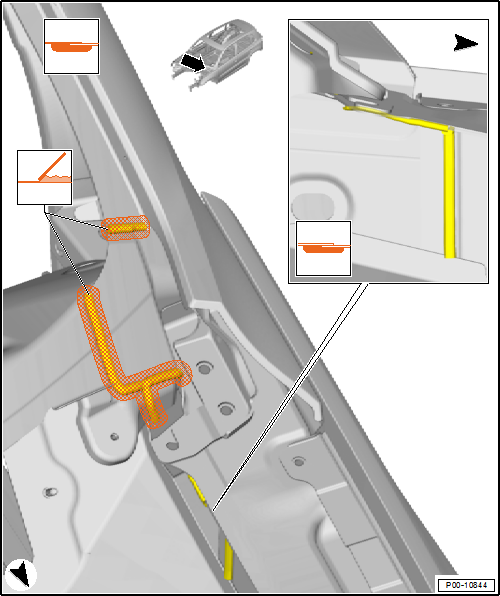 P00-10844