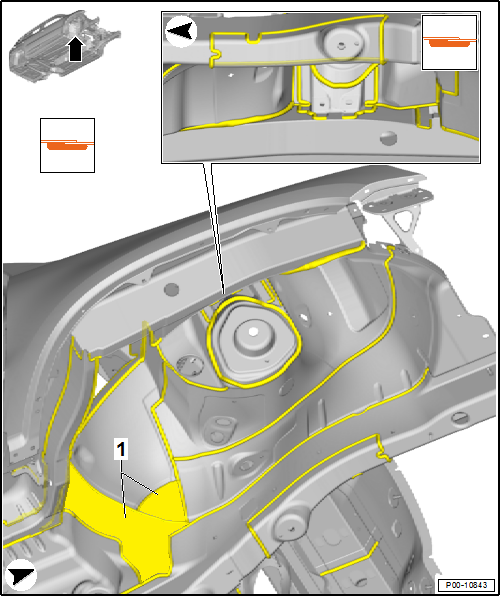 1

P00-10843