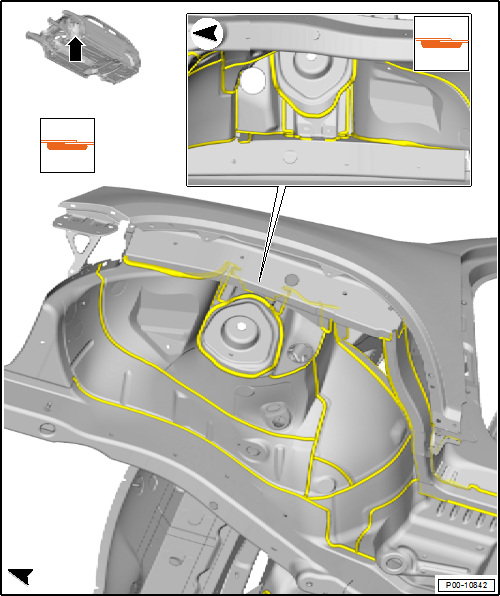 P00-10842