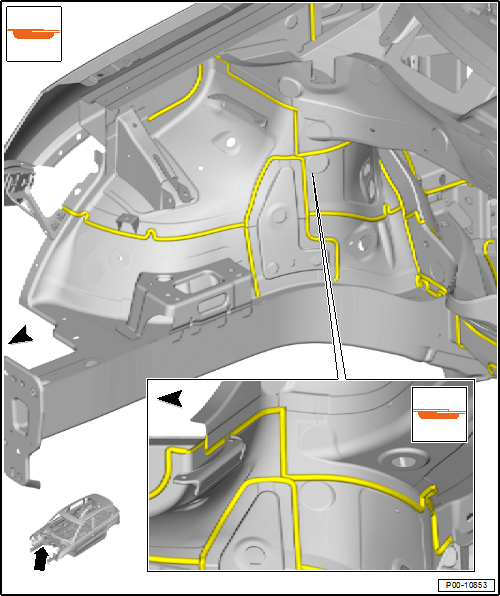 P00-10853