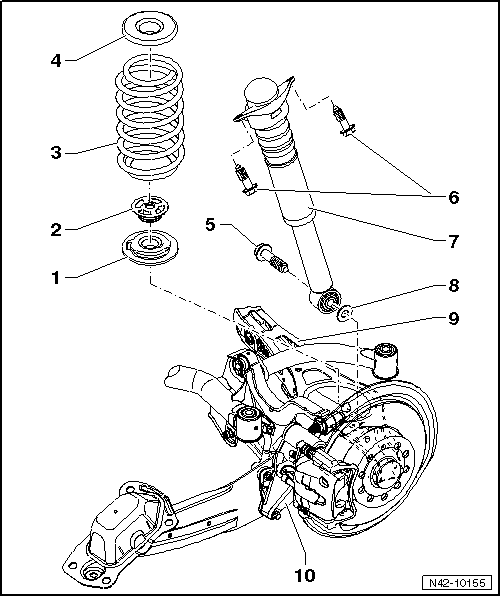 4
3
2
1
5
6
7
8
9
10
N42-10155