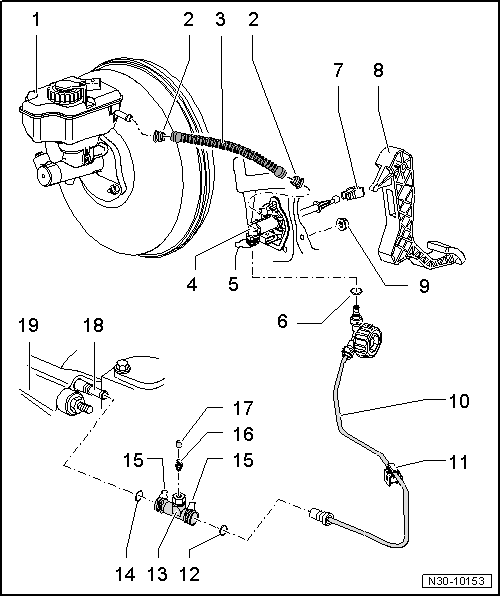 1
2
3
2
7
8
4
5
9
6
19
18
10
17
16
15
15
11
14
13
12
N30-10153