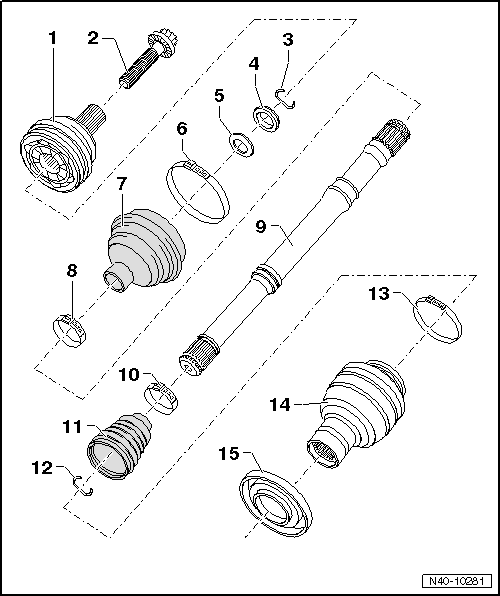 1
2
3
4
5
6
7
8
9
10
11
12
13
14
15
N40-10281