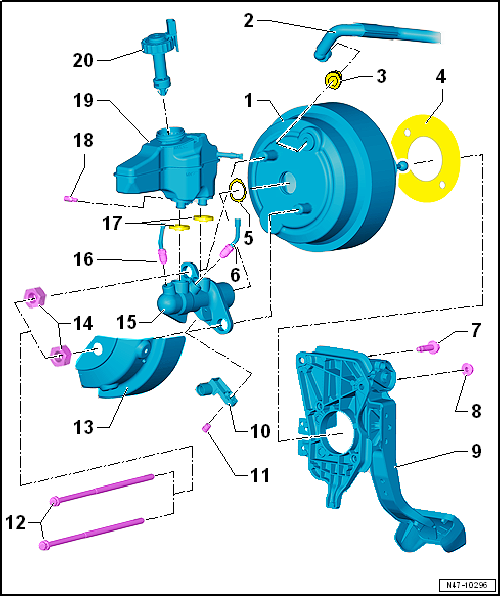 2
20
3
4
1
19
18
17
5
16
6
14
15
7
8
13
10
9
11
12
N47-10296