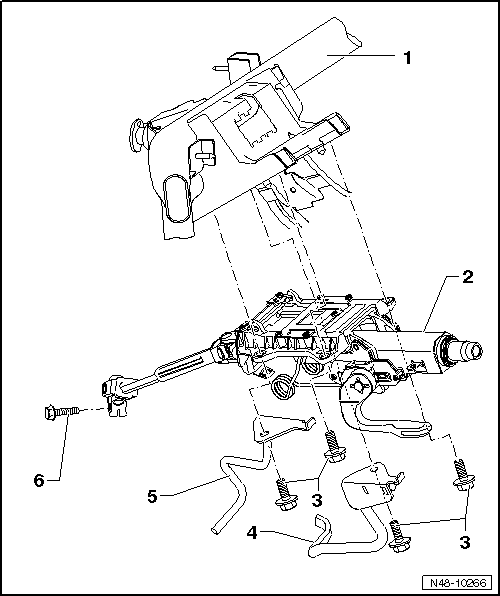 1
2
6
5
3
4
3
N48-10266