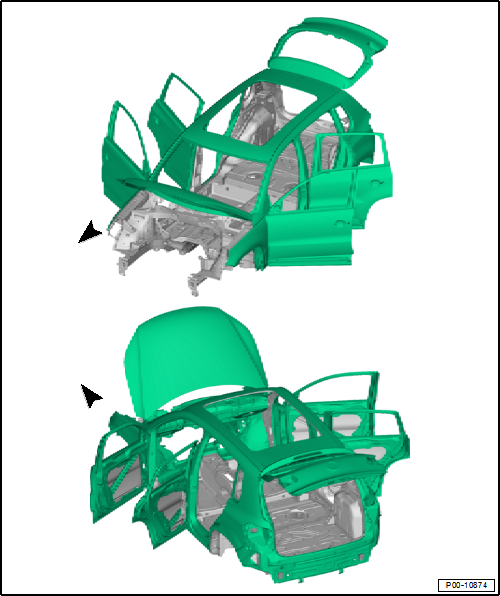 P00-10874