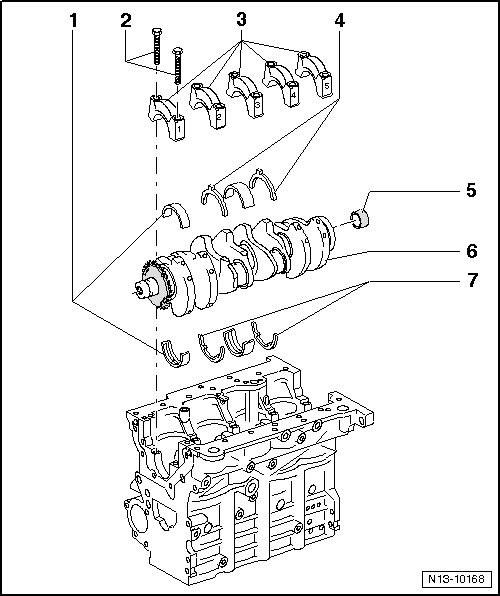 1
2
3
4
1
2
3
4
5
5
6
7
N13-10168