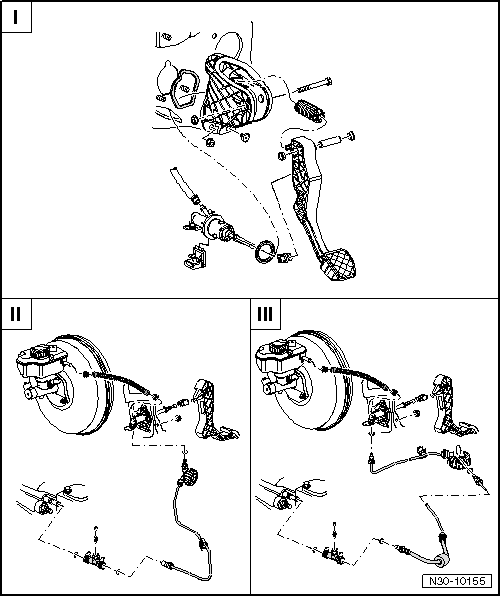 I

II

III

N30-10155