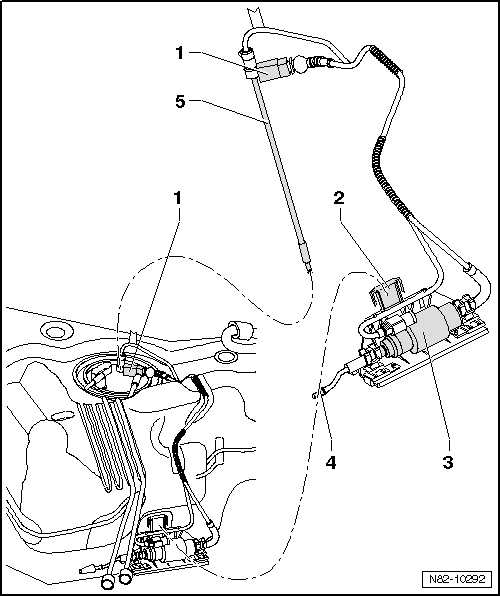 1
5
1
2
4
3
N82-10292