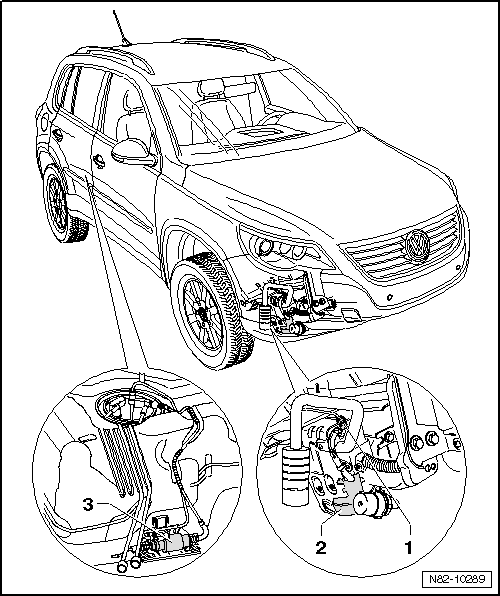 3

2

1

N82-10289