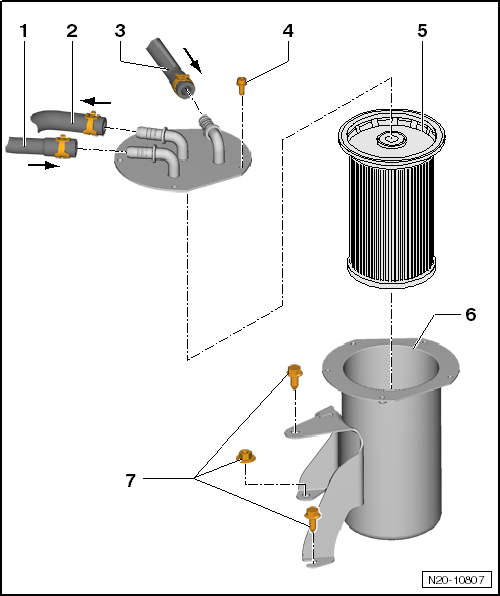 1
2
3
4
5
6
7
N20-10807