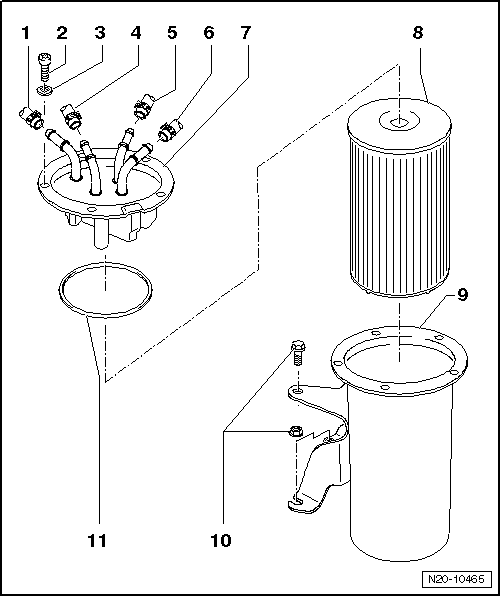 1 2 3 4 5 6 7

8

9

11

10

N20-10465